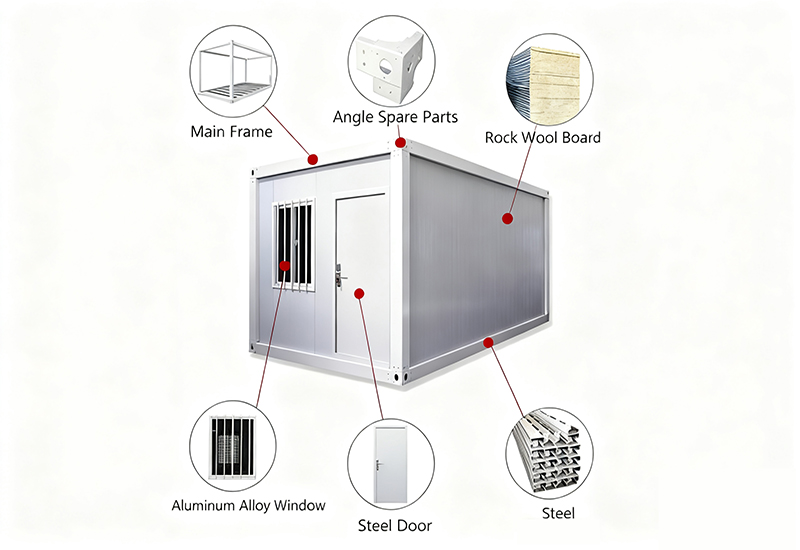 Main Frame

Angle Spare Parts

Rock Wool Board

Aluminum Alloy Window

Steel Door

Steel